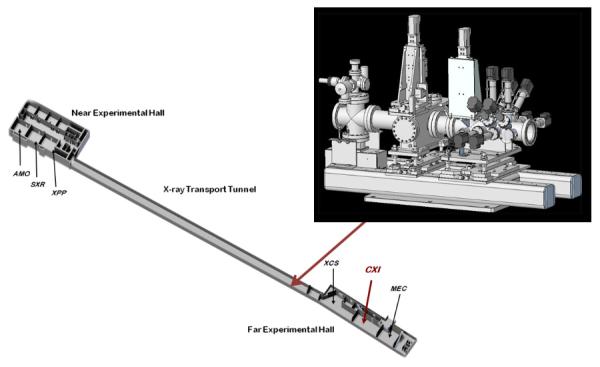 Near Experimental Hall

AMO

SXR

XPP

X-ray Transport Tunnel

XCS

CXI

MEC

Far Experimental Hall